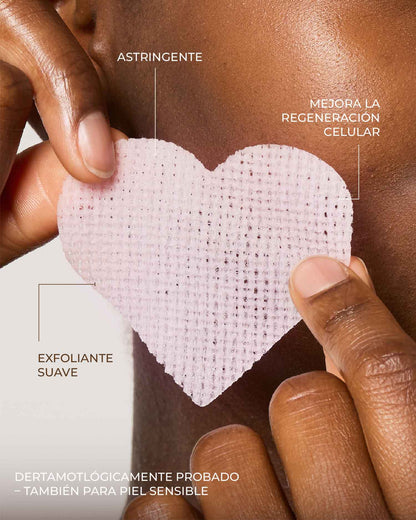 ASTRINGENTE

MEJORA LA REGENERACIÓN CELULAR

EXFOLIANTE SUAVE

DERTAMOTLÓGICAMENTE PROBADO – TAMBIÉN PARA PIEL SENSIBLE